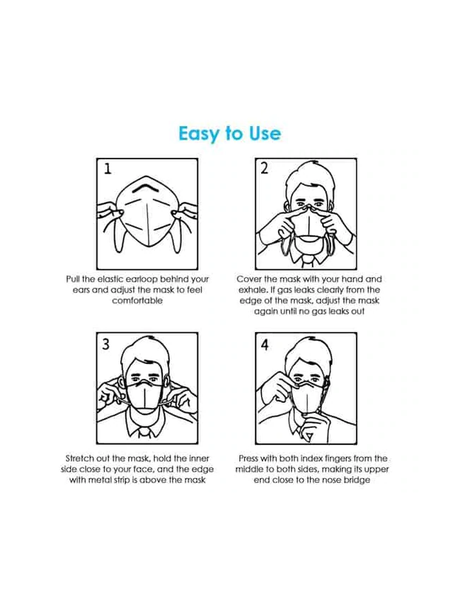 Easy to Use

1

Pull the elastic earloop behind your ears and adjust the mask to feel comfortable

2

Cover the mask with your hand and exhale. If gas leaks clearly from the edge of the mask, adjust the mask again until no gas leaks out

3

Stretch out the mask, hold the inner side close to your face, and the edge with metal strip is above the mask

4

Press with both index fingers from the middle to both sides, making its upper end close to the nose bridge