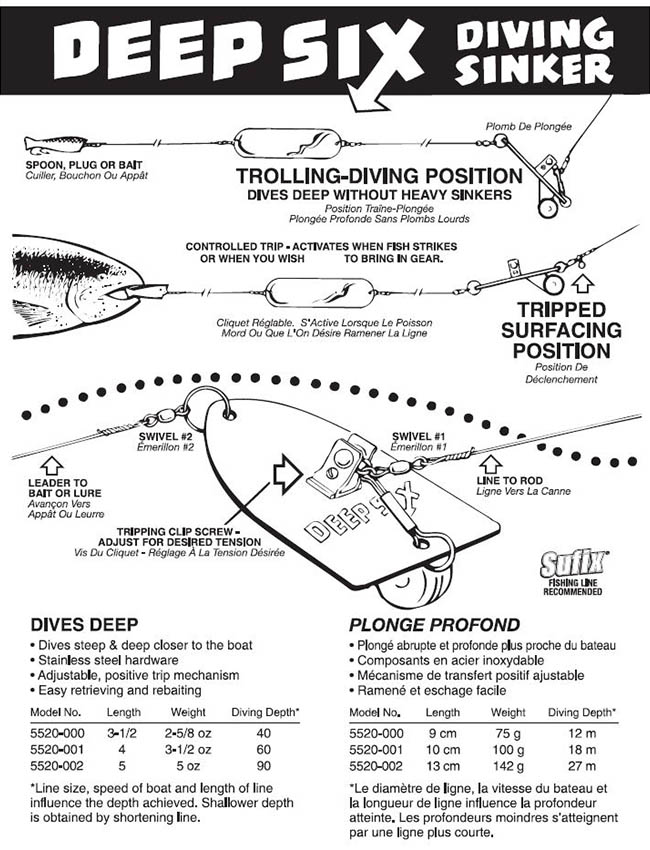 DEEP SIX DIVING SINKER

SPOON, PLUG OR BAIT
Cuiller, Bouchon Ou Appât

Plomb De Plongée

TROLLING-DIVING POSITION
DIVES DEEP WITHOUT HEAVY SINKERS
Position Traîne-Plongée
Plongée Profonde Sans Plombs Lourds

CONTROLLED TRIP - ACTIVATES WHEN FISH STRIKES OR WHEN YOU WISH TO BRING IN GEAR.

Cliquet Réglable. S'Active Lorsque Le Poisson Mord Ou Que L'On Désire Ramener La Ligne

TRIPPED SURFACING POSITION
Position De Déclenchement

SWIVEL #2
Émerillon #2

SWIVEL #1
Émerillon #1

LEADER TO BAIT OR LURE
Avançon Vers Appât Ou Leurre

LINE TO ROD
Ligne Vers La Canne

TRIPPING CLIP SCREW - ADJUST FOR DESIRED TENSION
Vis Du Cliquet - Réglage À La Tension Désirée

DEEP SIX

Sufix
FISHING LINE RECOMMENDED

DIVES DEEP
• Dives steep & deep closer to the boat
• Stainless steel hardware
• Adjustable, positive trip mechanism
• Easy retrieving and rebaiting

| Model No. | Length | Weight | Diving Depth* |
|---|---|---|---|
| 5520-000 | 3-1/2 | 2-5/8 oz | 40 |
| 5520-001 | 4 | 3-1/2 oz | 60 |
| 5520-002 | 5 | 5 oz | 90 |

*Line size, speed of boat and length of line influence the depth achieved. Shallower depth is obtained by shortening line.

PLONGE PROFOND
• Plongé abrupte et profonde plus proche du bateau
• Composants en acier inoxydable
• Mécanisme de transfert positif ajustable
• Ramené et eschage facile

| Model No. | Length | Weight | Diving Depth* |
|---|---|---|---|
| 5520-000 | 9 cm | 75 g | 12 m |
| 5520-001 | 10 cm | 100 g | 18 m |
| 5520-002 | 13 cm | 142 g | 27 m |

*Le diamètre de ligne, la vitesse du bateau et la longueur de ligne influence la profondeur atteinte. Les profondeurs moindres s'atteignent par une ligne plus courte.