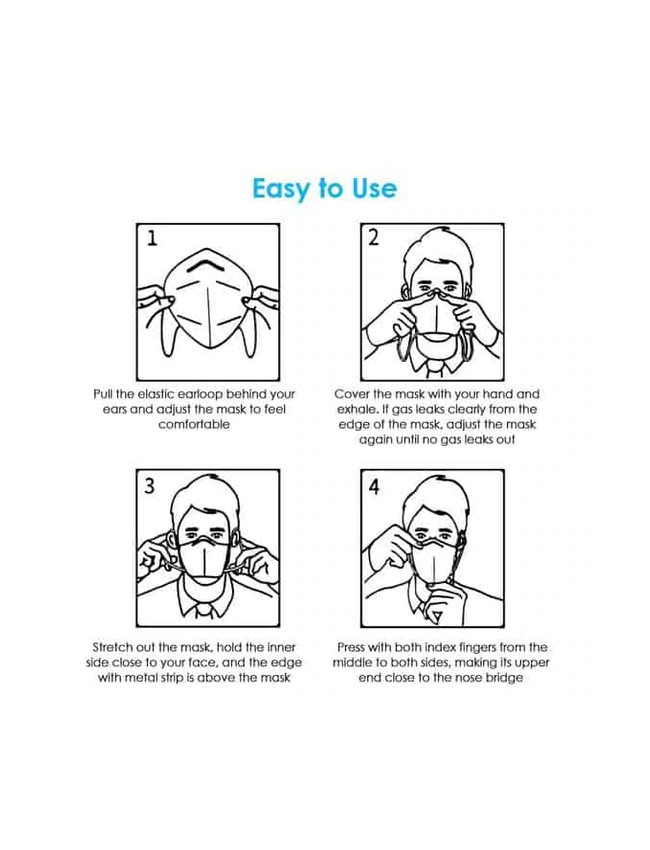 Easy to Use

1

Pull the elastic earloop behind your ears and adjust the mask to feel comfortable

2

Cover the mask with your hand and exhale. If gas leaks clearly from the edge of the mask, adjust the mask again until no gas leaks out

3

Stretch out the mask, hold the inner side close to your face, and the edge with metal strip is above the mask

4

Press with both index fingers from the middle to both sides, making its upper end close to the nose bridge