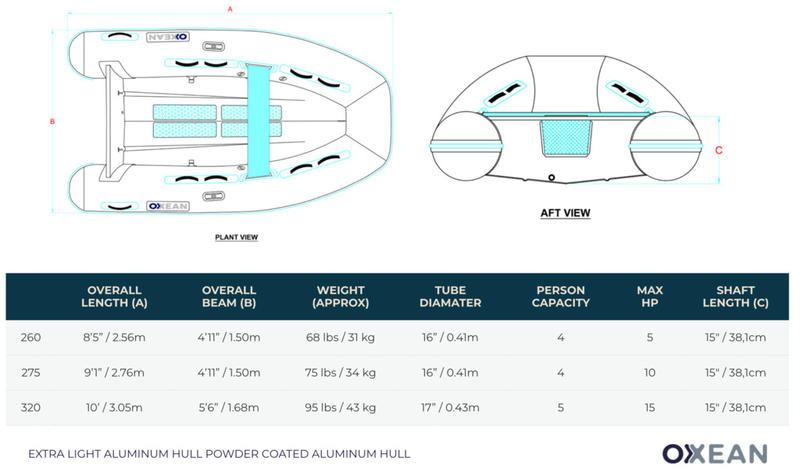 A

B

OXEAN

OXEAN

PLANT VIEW

C

AFT VIEW

| | OVERALL LENGTH (A) | OVERALL BEAM (B) | WEIGHT (APPROX) | TUBE DIAMATER | PERSON CAPACITY | MAX HP | SHAFT LENGTH (C) |
|---|---|---|---|---|---|---|---|
| 260 | 8'5" / 2.56m | 4'11" / 1.50m | 68 lbs / 31 kg | 16" / 0.41m | 4 | 5 | 15" / 38,1cm |
| 275 | 9'1" / 2.76m | 4'11" / 1.50m | 75 lbs / 34 kg | 16" / 0.41m | 4 | 10 | 15" / 38,1cm |
| 320 | 10' / 3.05m | 5'6" / 1.68m | 95 lbs / 43 kg | 17" / 0.43m | 5 | 15 | 15" / 38,1cm |

EXTRA LIGHT ALUMINUM HULL POWDER COATED ALUMINUM HULL

OXEAN